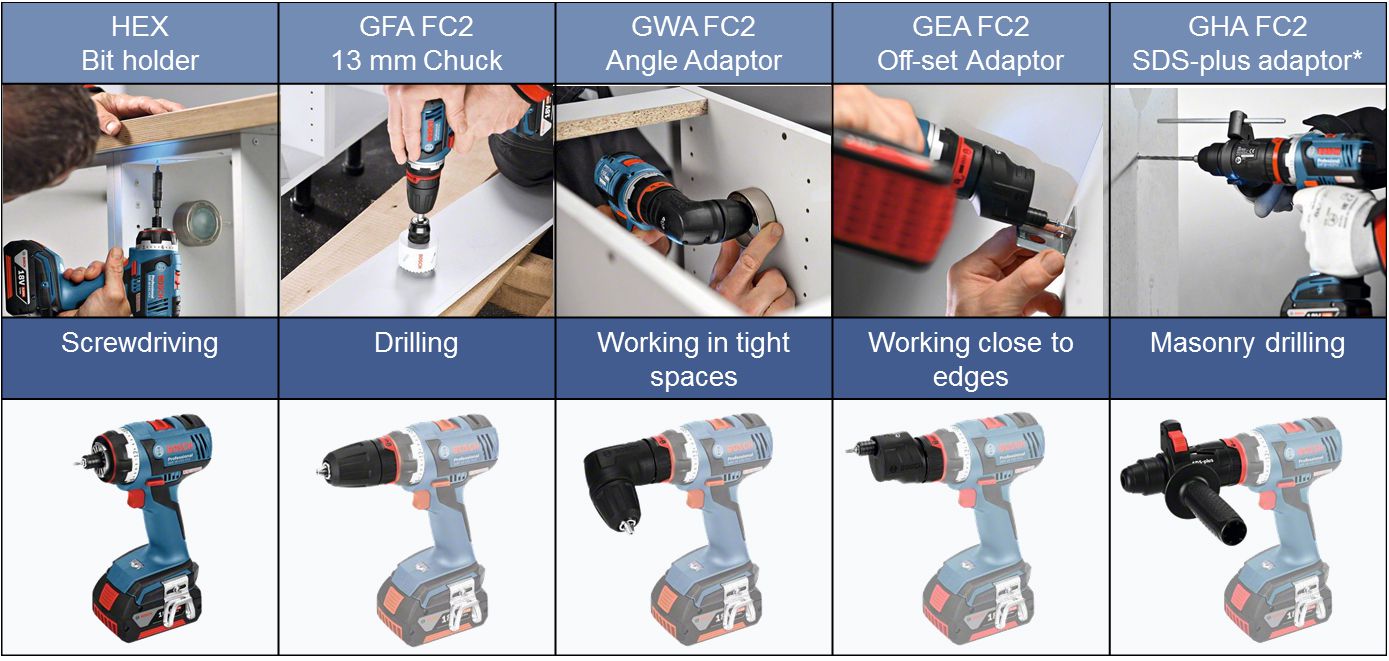 | HEX Bit holder | GFA FC2 13 mm Chuck | GWA FC2 Angle Adaptor | GEA FC2 Off-set Adaptor | GHA FC2 SDS-plus adaptor* |
|---|---|---|---|---|
| Screwdriving | Drilling | Working in tight spaces | Working close to edges | Masonry drilling |